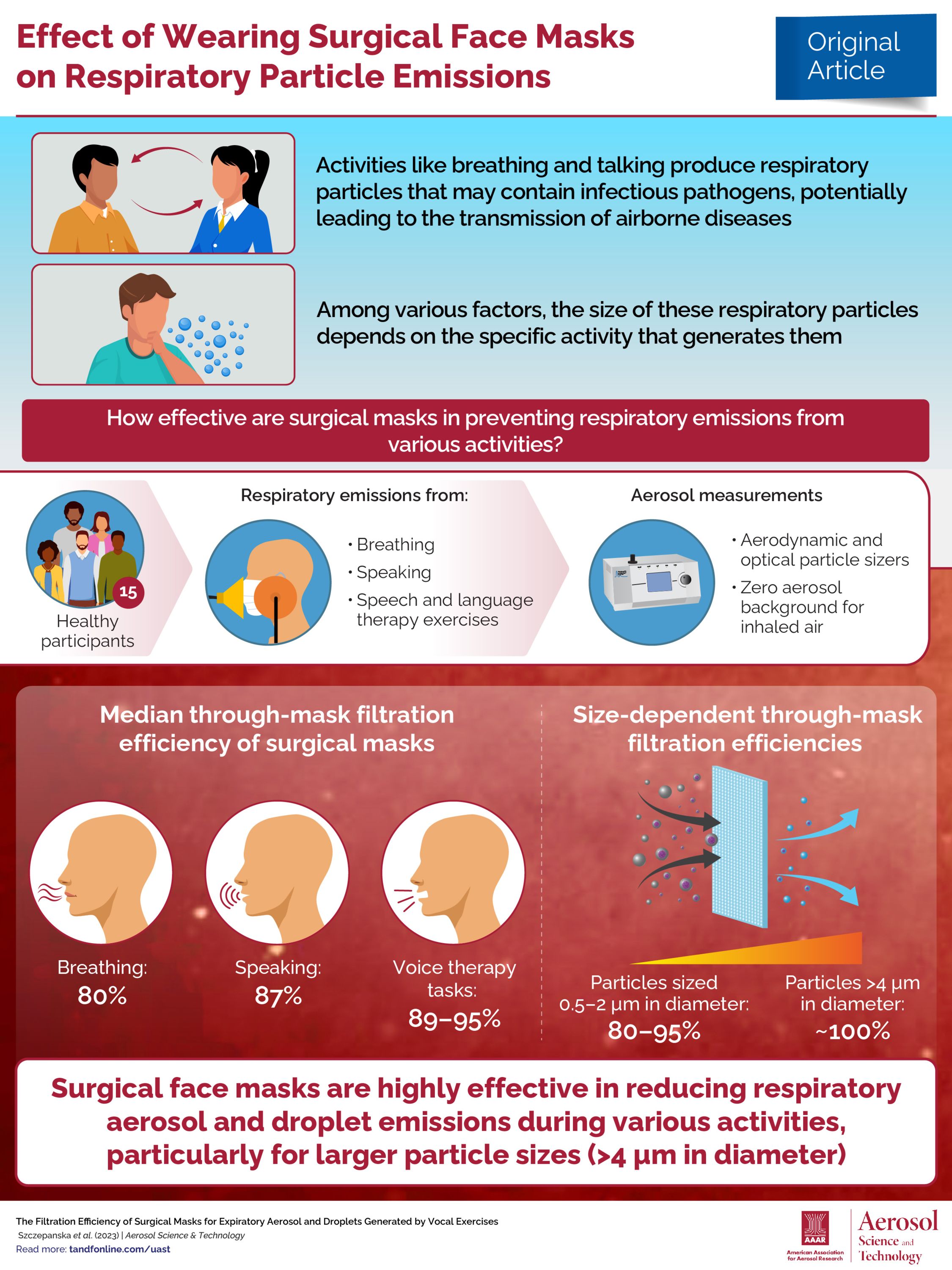 Effect of Wearing Surgical Face Masks on Respiratory Particle Emissions

Original Article

Activities like breathing and talking produce respiratory particles that may contain infectious pathogens, potentially leading to the transmission of airborne diseases

Among various factors, the size of these respiratory particles depends on the specific activity that generates them

How effective are surgical masks in preventing respiratory emissions from various activities?

15

Healthy participants

Respiratory emissions from:

• Breathing
• Speaking
• Speech and language therapy exercises

Aerosol measurements

• Aerodynamic and optical particle sizers
• Zero aerosol background for inhaled air

Median through-mask filtration efficiency of surgical masks

Breathing: 80%

Speaking: 87%

Voice therapy tasks: 89–95%

Size-dependent through-mask filtration efficiencies

Particles sized 0.5–2 μm in diameter: 80–95%

Particles >4 μm in diameter: ~100%

Surgical face masks are highly effective in reducing respiratory aerosol and droplet emissions during various activities, particularly for larger particle sizes (>4 μm in diameter)

The Filtration Efficiency of Surgical Masks for Expiratory Aerosol and Droplets Generated by Vocal Exercises
Szczepanska et al. (2023) | Aerosol Science & Technology
Read more: tandfonline.com/uast

AAAR American Association for Aerosol Research

Aerosol Science and Technology