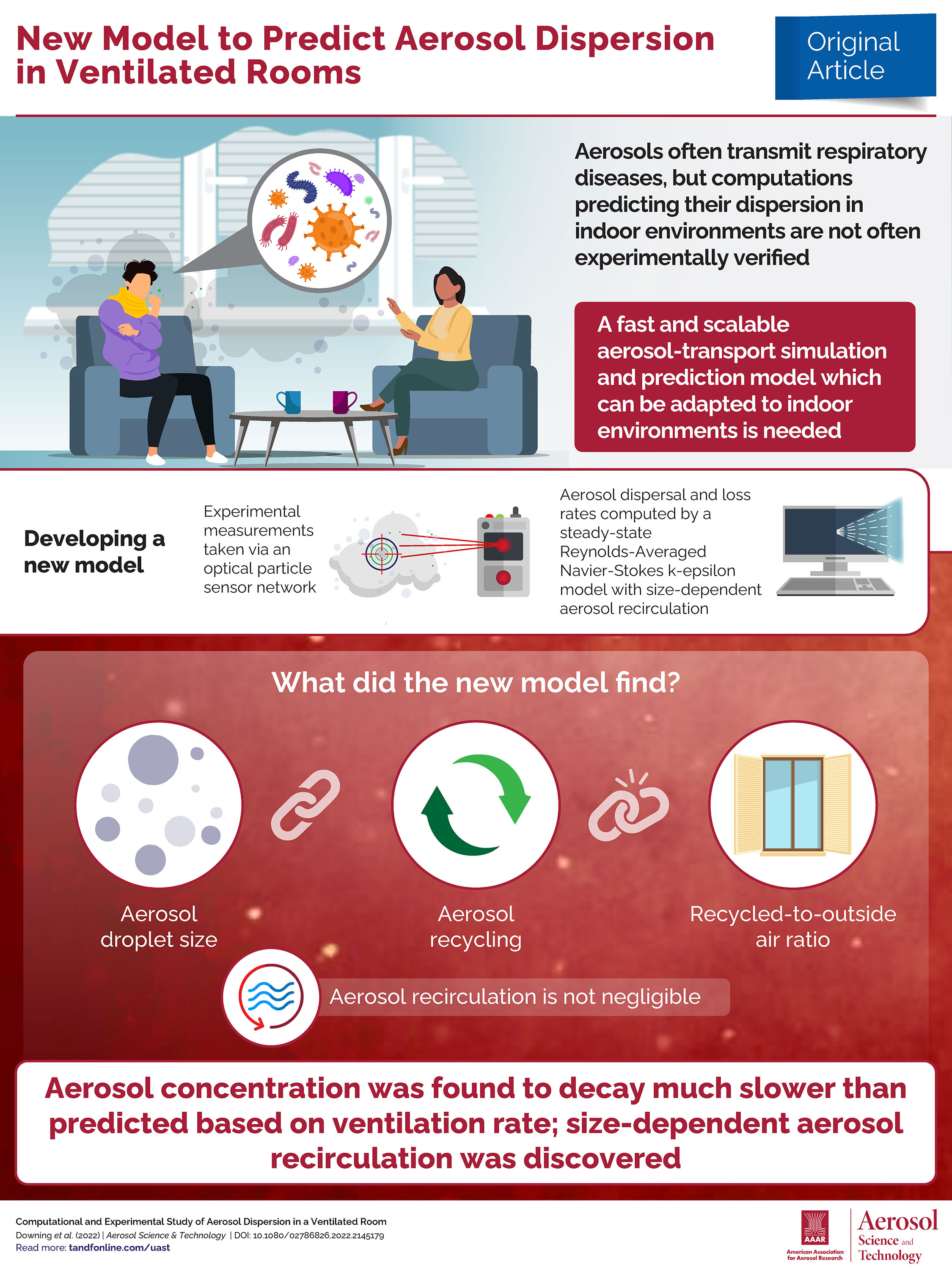 New Model to Predict Aerosol Dispersion in Ventilated Rooms

Original Article

Aerosols often transmit respiratory diseases, but computations predicting their dispersion in indoor environments are not often experimentally verified

A fast and scalable aerosol-transport simulation and prediction model which can be adapted to indoor environments is needed

Developing a new model

Experimental measurements taken via an optical particle sensor network

Aerosol dispersal and loss rates computed by a steady-state Reynolds-Averaged Navier-Stokes k-epsilon model with size-dependent aerosol recirculation

What did the new model find?

Aerosol droplet size

Aerosol recycling

Recycled-to-outside air ratio

Aerosol recirculation is not negligible

Aerosol concentration was found to decay much slower than predicted based on ventilation rate; size-dependent aerosol recirculation was discovered

Computational and Experimental Study of Aerosol Dispersion in a Ventilated Room
Downing et al. (2022) | Aerosol Science & Technology | DOI: 10.1080/02786826.2022.2145179
Read more: tandfonline.com/uast

AAAR American Association for Aerosol Research

Aerosol Science and Technology